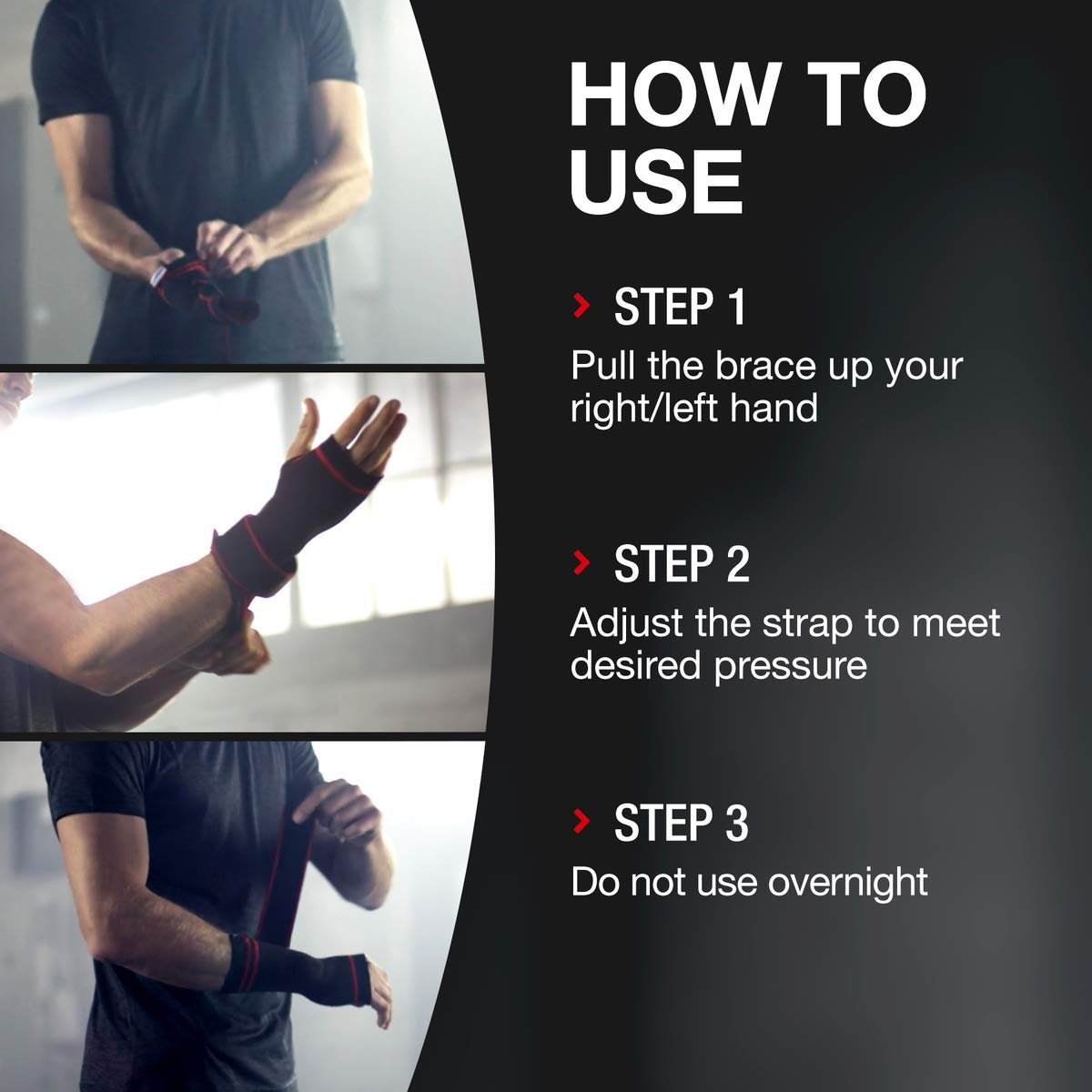 HOW TO USE

› STEP 1

Pull the brace up your right/left hand

› STEP 2

Adjust the strap to meet desired pressure

› STEP 3

Do not use overnight