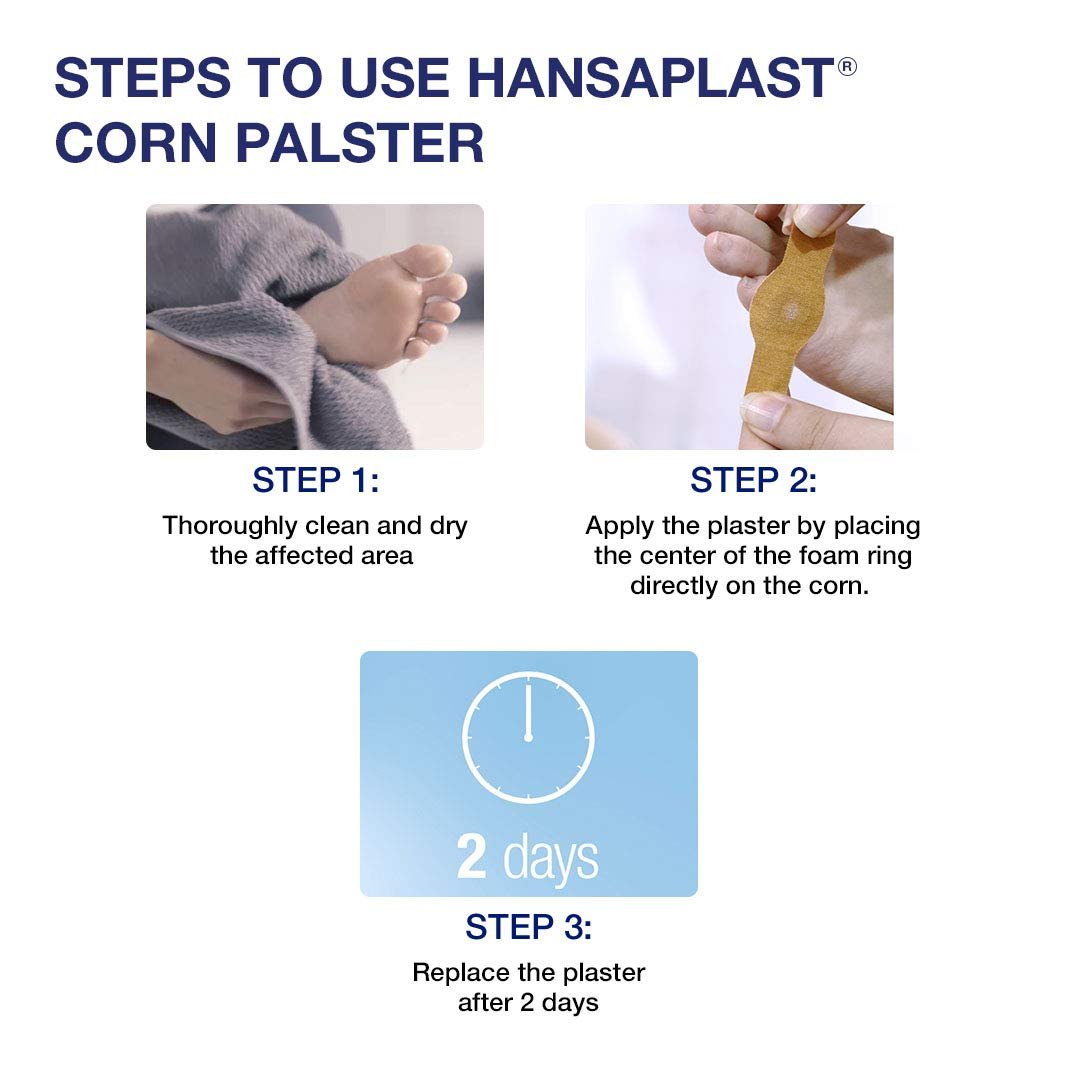 STEPS TO USE HANSAPLAST® CORN PALSTER

STEP 1:

Thoroughly clean and dry the affected area

STEP 2:

Apply the plaster by placing the center of the foam ring directly on the corn.

2 days

STEP 3:

Replace the plaster after 2 days