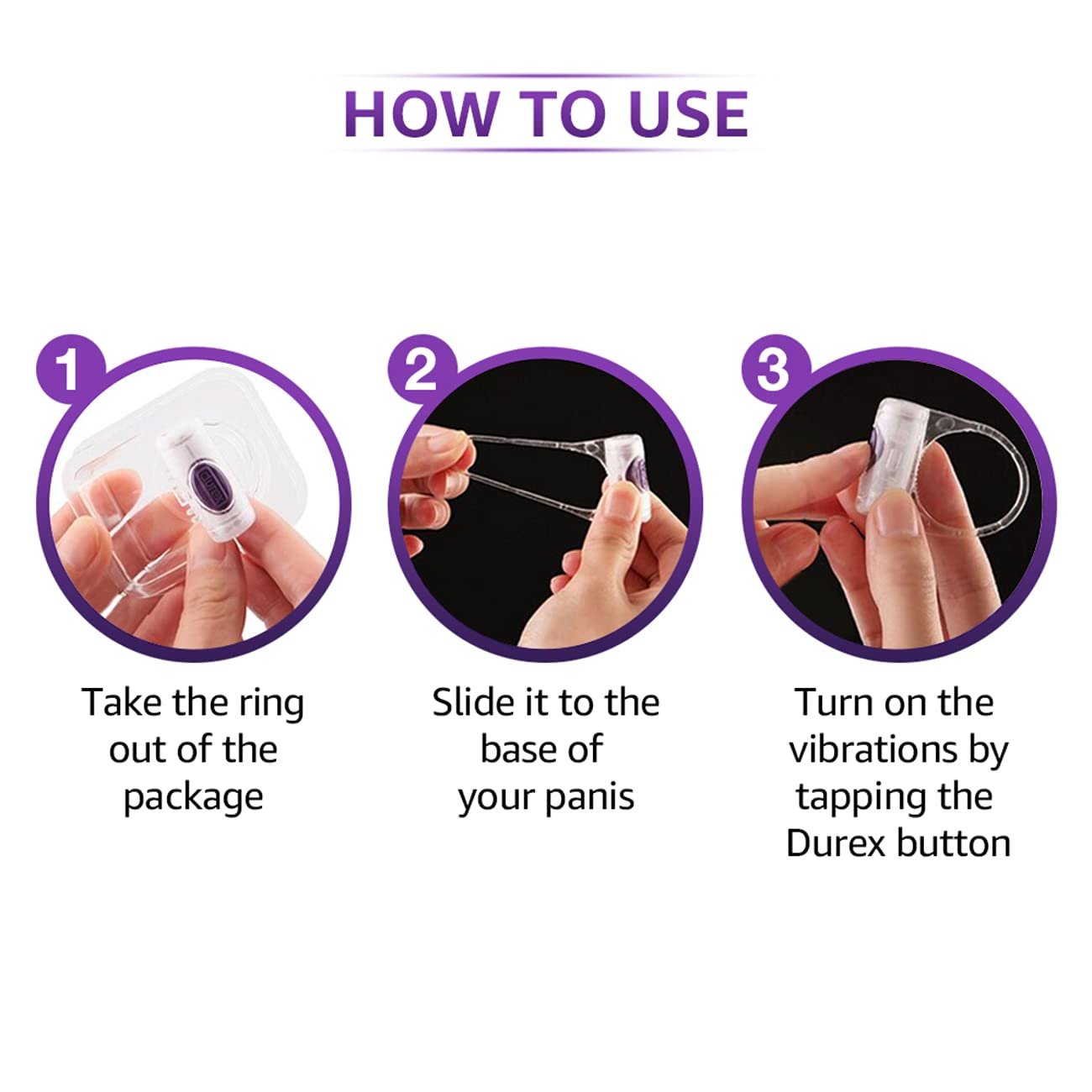 HOW TO USE

1

Take the ring out of the package

2

Slide it to the base of your panis

3

Turn on the vibrations by tapping the Durex button